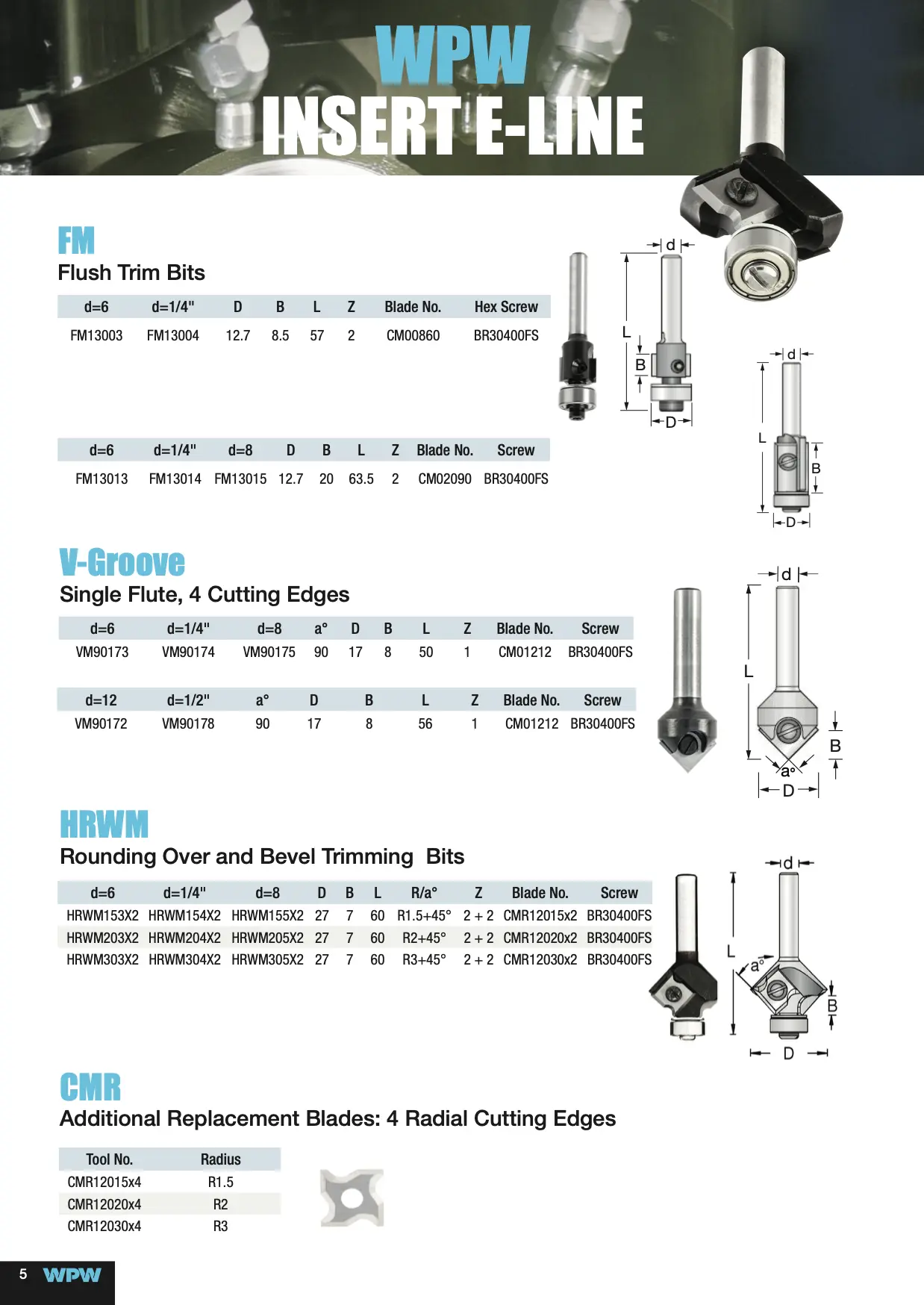 WPW
INSERT E-LINE

FM
Flush Trim Bits

| d=6 | d=1/4" | D | B | L | Z | Blade No. | Hex Screw |
|---|---|---|---|---|---|---|---|
| FM13003 | FM13004 | 12.7 | 8.5 | 57 | 2 | CM00860 | BR30400FS |

d L B D

| d=6 | d=1/4" | d=8 | D | B | L | Z | Blade No. | Screw |
|---|---|---|---|---|---|---|---|---|
| FM13013 | FM13014 | FM13015 | 12.7 | 20 | 63.5 | 2 | CM02090 | BR30400FS |

d L B D

V-Groove
Single Flute, 4 Cutting Edges

| d=6 | d=1/4" | d=8 | a° | D | B | L | Z | Blade No. | Screw |
|---|---|---|---|---|---|---|---|---|---|
| VM90173 | VM90174 | VM90175 | 90 | 17 | 8 | 50 | 1 | CM01212 | BR30400FS |

| d=12 | d=1/2" | a° | D | B | L | Z | Blade No. | Screw |
|---|---|---|---|---|---|---|---|---|
| VM90172 | VM90178 | 90 | 17 | 8 | 56 | 1 | CM01212 | BR30400FS |

d L B a° D

HRWM
Rounding Over and Bevel Trimming Bits

| d=6 | d=1/4" | d=8 | D | B | L | R/a° | Z | Blade No. | Screw |
|---|---|---|---|---|---|---|---|---|---|
| HRWM153X2 | HRWM154X2 | HRWM155X2 | 27 | 7 | 60 | R1.5+45° | 2 + 2 | CMR12015x2 | BR30400FS |
| HRWM203X2 | HRWM204X2 | HRWM205X2 | 27 | 7 | 60 | R2+45° | 2 + 2 | CMR12020x2 | BR30400FS |
| HRWM303X2 | HRWM304X2 | HRWM305X2 | 27 | 7 | 60 | R3+45° | 2 + 2 | CMR12030x2 | BR30400FS |

d L a° B D

CMR
Additional Replacement Blades: 4 Radial Cutting Edges

| Tool No. | Radius |
|---|---|
| CMR12015x4 | R1.5 |
| CMR12020x4 | R2 |
| CMR12030x4 | R3 |

5 WPW